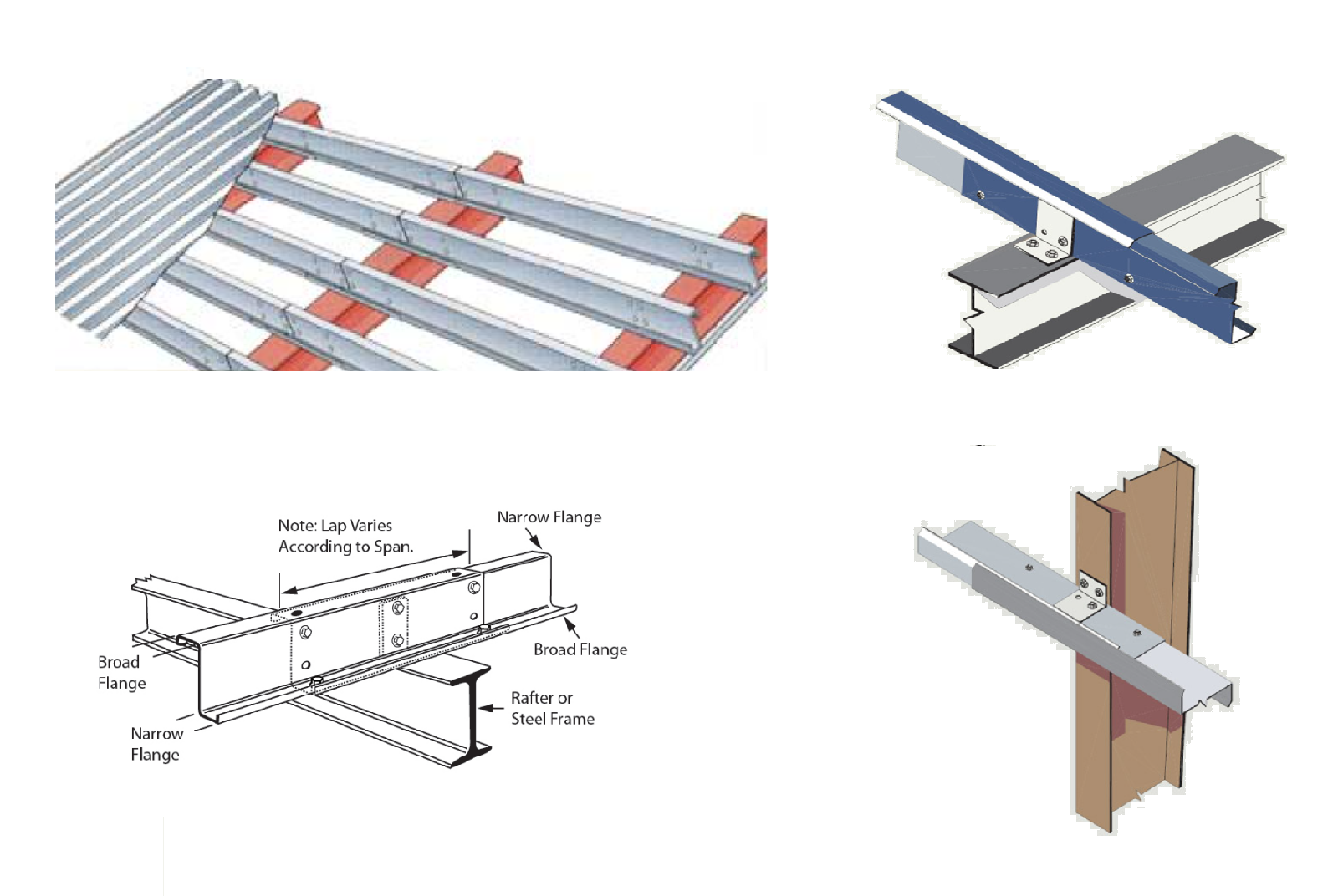 Note: Lap Varies According to Span.

Narrow Flange

Broad Flange

Broad Flange

Rafter or Steel Frame

Narrow Flange